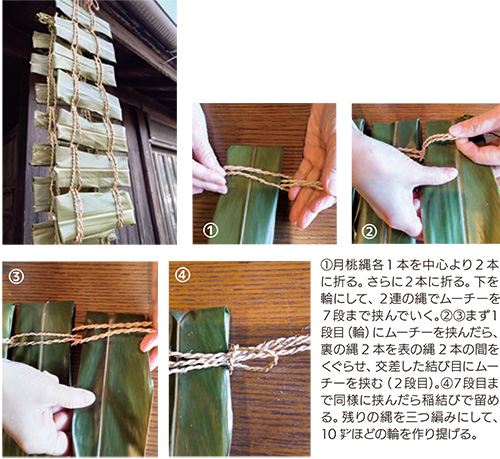 ①

②

③

④

①月桃縄各1本を中心より2本に折る。さらに2本に折る。下を輪にして、2連の縄でムーチーを7段まで挟んでいく。②③まず1段目（輪）にムーチーを挟んだら、裏の縄2本を表の縄2本の間をくぐらせ、交差した結び目にムーチーを挟む（2段目）。④7段目まで同様に挟んだら稲結びで留める。残りの縄を三つ編みにして、10㌢ほどの輪を作り提げる。